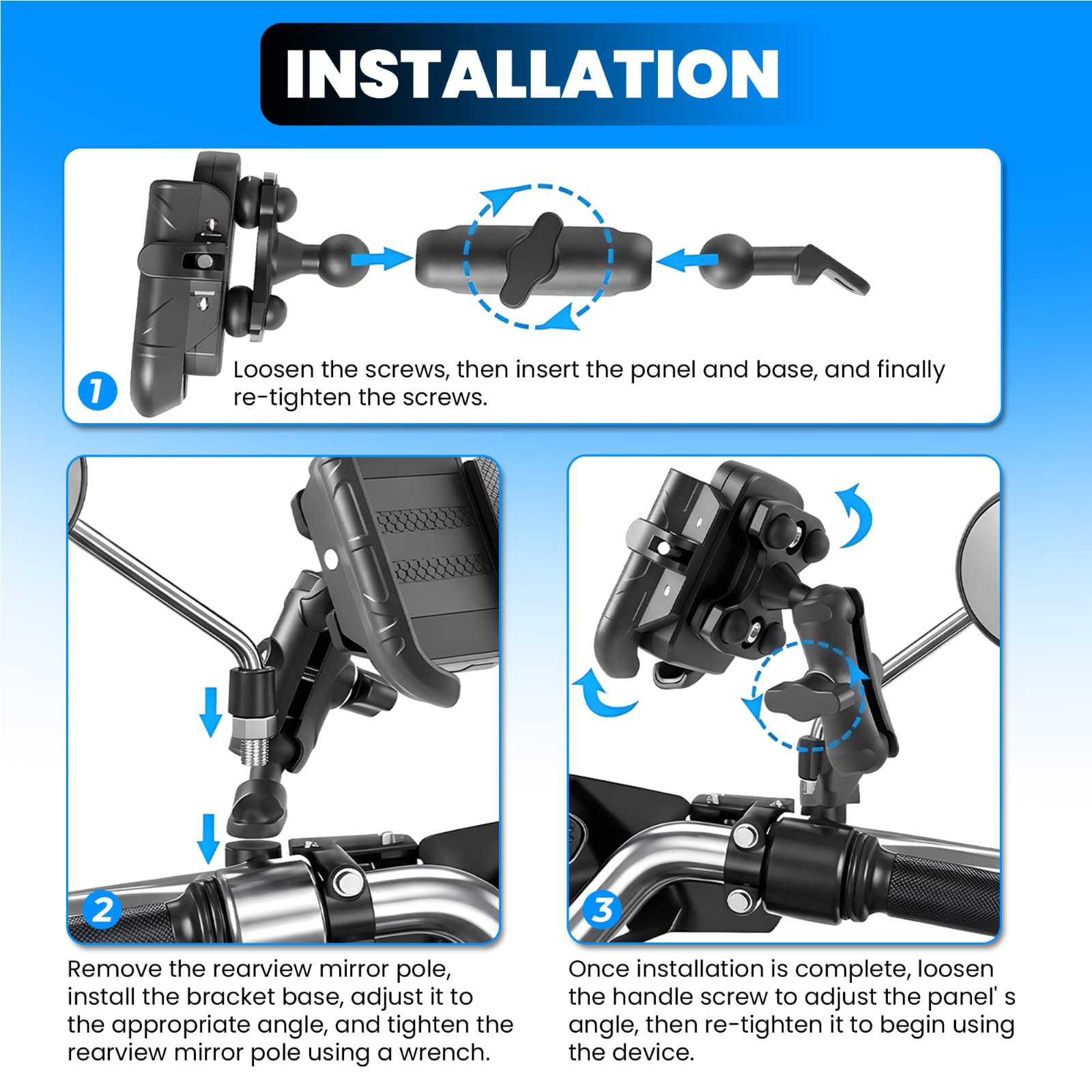 INSTALLATION

1 Loosen the screws, then insert the panel and base, and finally re-tighten the screws.

2

Remove the rearview mirror pole, install the bracket base, adjust it to the appropriate angle, and tighten the rearview mirror pole using a wrench.

3

Once installation is complete, loosen the handle screw to adjust the panel' s angle, then re-tighten it to begin using the device.